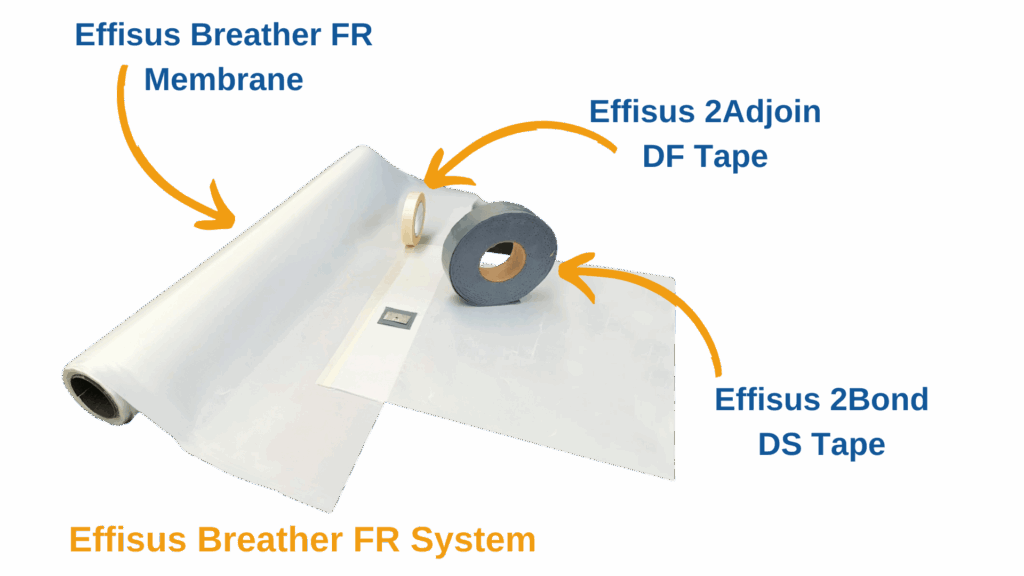 Effisus Breather FR Membrane

Effisus 2Adjoin DF Tape

Effisus 2Bond DS Tape

Effisus Breather FR System